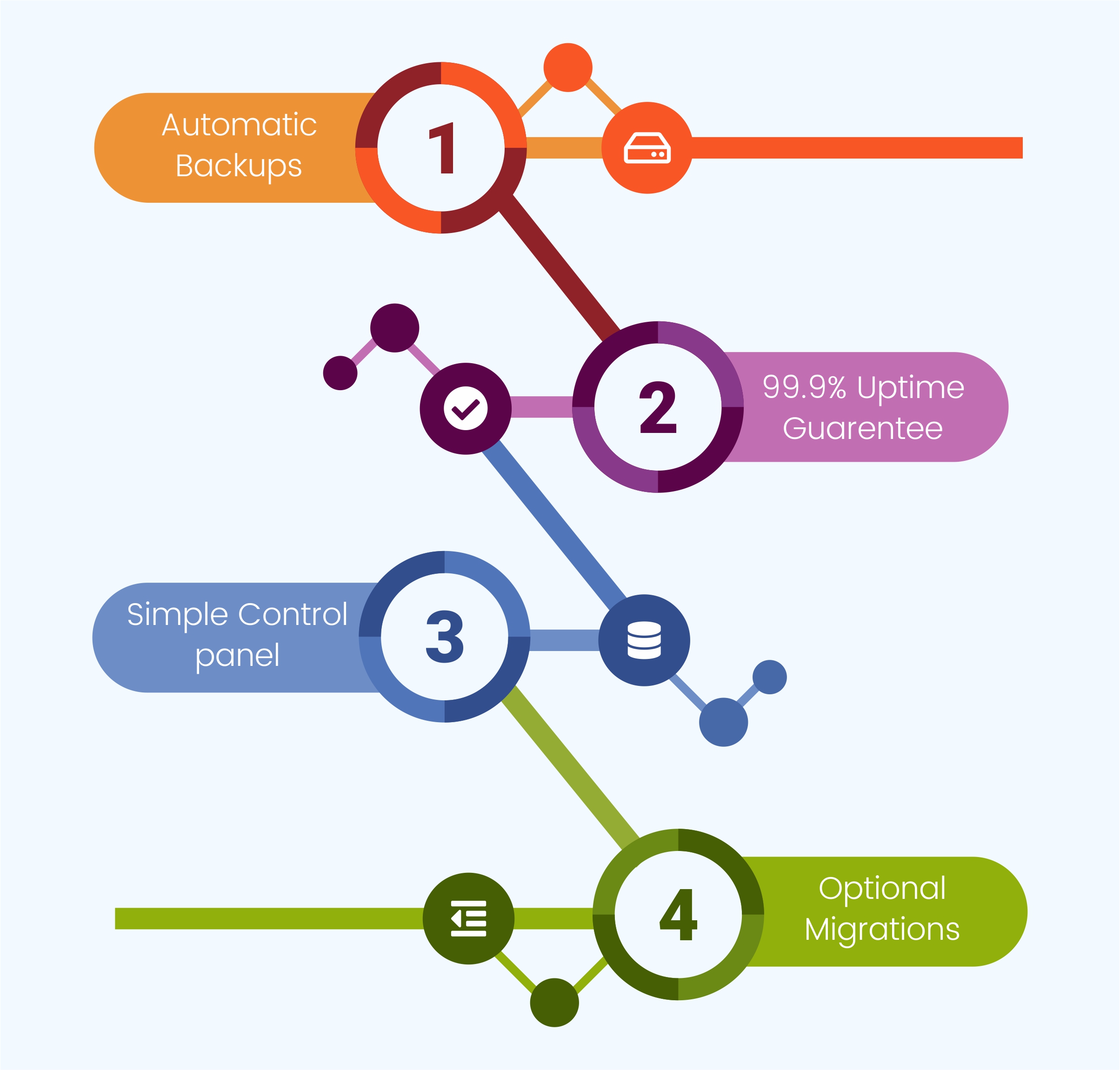 Automatic Backups

1

2

99.9% Uptime Guarentee

Simple Control panel

3

4

Optional Migrations